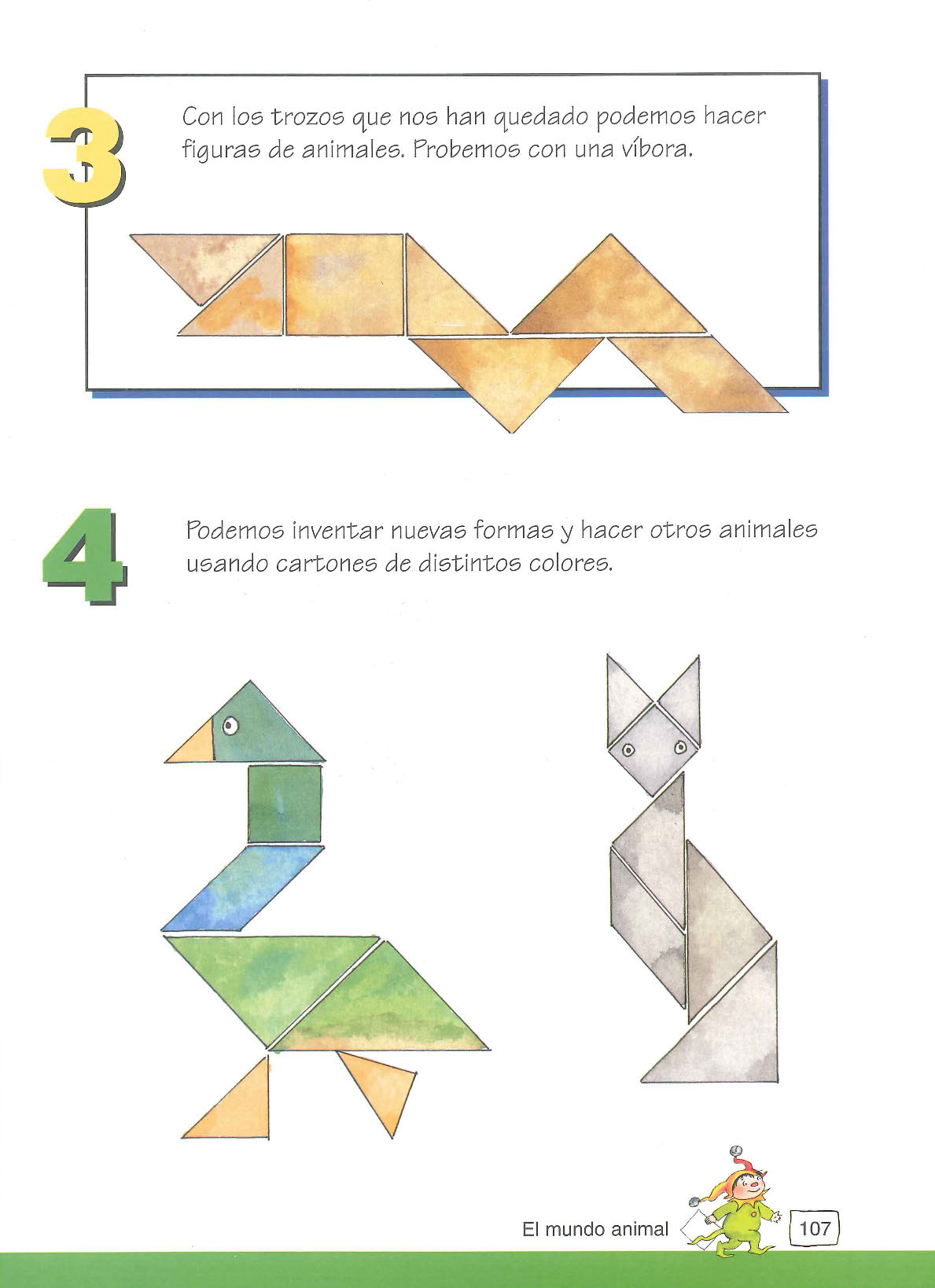 3

Con los trozos que nos han quedado podemos hacer figuras de animales. Probemos con una víbora.

4

Podemos inventar nuevas formas y hacer otros animales usando cartones de distintos colores.

El mundo animal

107